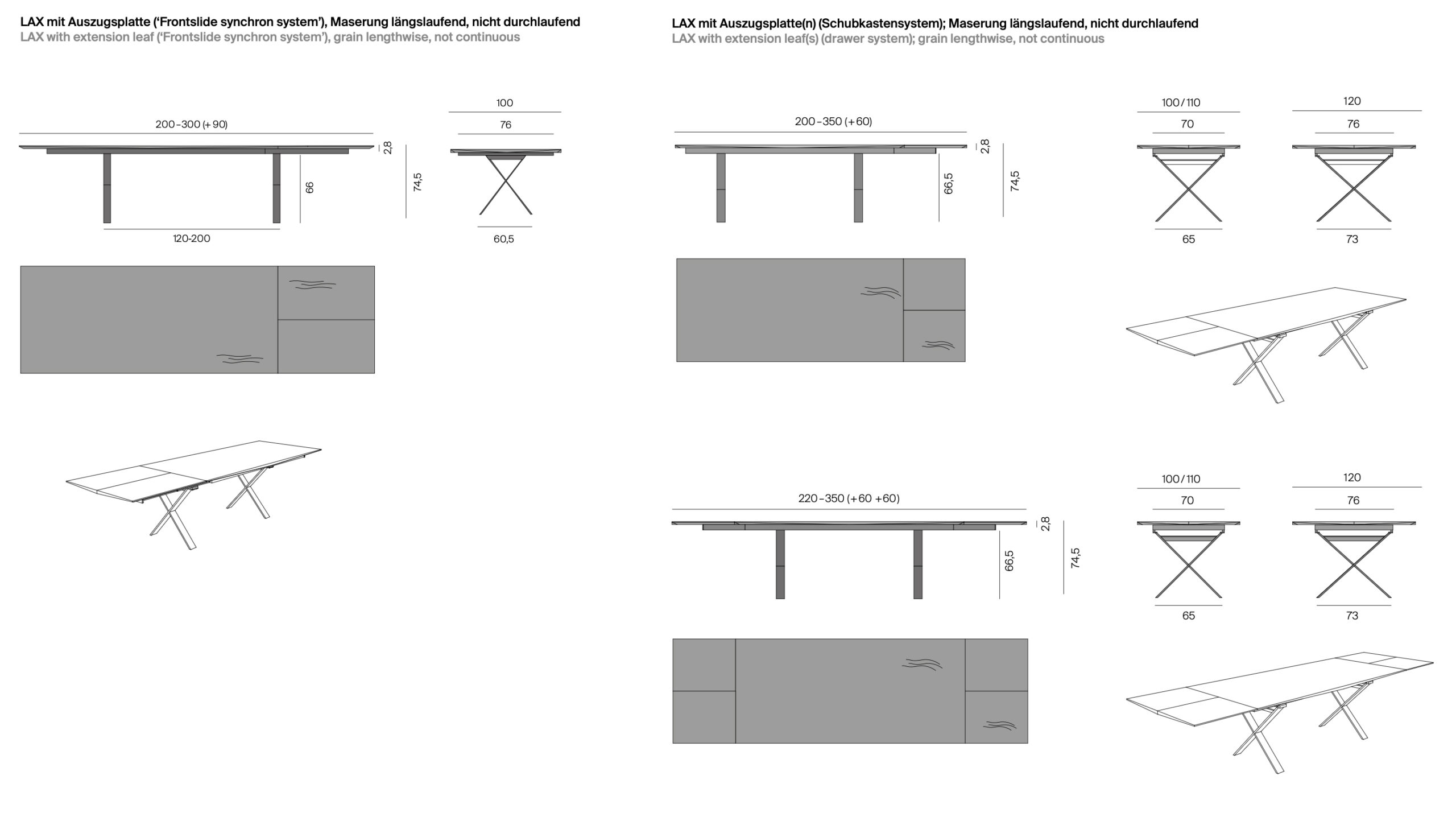 LAX mit Auszugsplatte ('Frontslide synchron system'), Maserung längslaufend, nicht durchlaufend
LAX with extension leaf ('Frontslide synchron system'), grain lengthwise, not continuous

200–300 (+90)
2,8
66
74,5
120-200
100
76
60,5

LAX mit Auszugsplatte(n) (Schubkastensystem); Maserung längslaufend, nicht durchlaufend
LAX with extension leaf(s) (drawer system); grain lengthwise, not continuous

200–350 (+60)
2,8
66,5
74,5
100/110
70
65
120
76
73

220–350 (+60 +60)
2,8
66,5
74,5
100/110
70
65
120
76
73