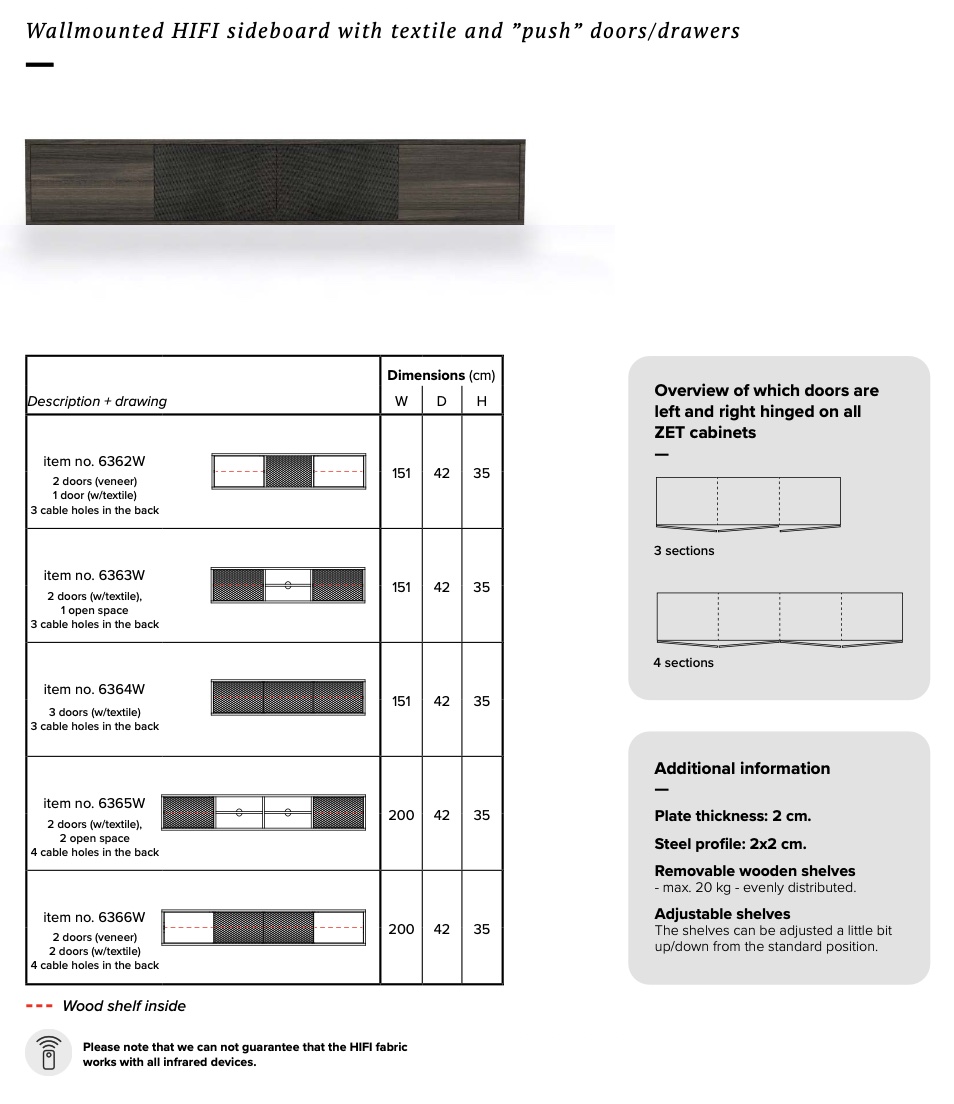 Wallmounted HIFI sideboard with textile and ”push” doors/drawers

—

| Description + drawing | Dimensions (cm) W | D | H |
|---|---|---|---|
| item no. 6362W 2 doors (veneer) 1 door (w/textile) 3 cable holes in the back | 151 | 42 | 35 |
| item no. 6363W 2 doors (w/textile), 1 open space 3 cable holes in the back | 151 | 42 | 35 |
| item no. 6364W 3 doors (w/textile) 3 cable holes in the back | 151 | 42 | 35 |
| item no. 6365W 2 doors (w/textile), 2 open space 4 cable holes in the back | 200 | 42 | 35 |
| item no. 6366W 2 doors (veneer) 2 doors (w/textile) 4 cable holes in the back | 200 | 42 | 35 |

--- Wood shelf inside

Please note that we can not guarantee that the HIFI fabric works with all infrared devices.

Overview of which doors are left and right hinged on all ZET cabinets

—

3 sections

4 sections

Additional information

—

Plate thickness: 2 cm.

Steel profile: 2x2 cm.

Removable wooden shelves
- max. 20 kg - evenly distributed.

Adjustable shelves
The shelves can be adjusted a little bit up/down from the standard position.